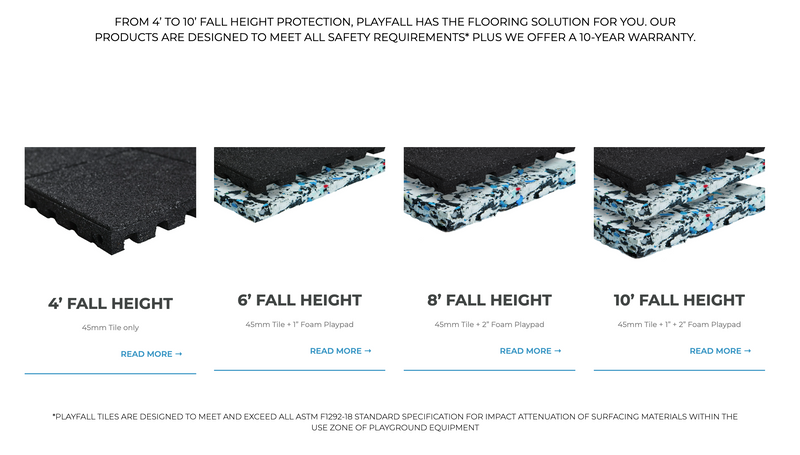 FROM 4' TO 10' FALL HEIGHT PROTECTION, PLAYFALL HAS THE FLOORING SOLUTION FOR YOU. OUR PRODUCTS ARE DESIGNED TO MEET ALL SAFETY REQUIREMENTS* PLUS WE OFFER A 10-YEAR WARRANTY.

4' FALL HEIGHT

45mm Tile only

READ MORE →

6' FALL HEIGHT

45mm Tile + 1" Foam Playpad

READ MORE →

8' FALL HEIGHT

45mm Tile + 2" Foam Playpad

READ MORE →

10' FALL HEIGHT

45mm Tile + 1" + 2" Foam Playpad

READ MORE →

*PLAYFALL TILES ARE DESIGNED TO MEET AND EXCEED ALL ASTM F1292-18 STANDARD SPECIFICATION FOR IMPACT ATTENUATION OF SURFACING MATERIALS WITHIN THE USE ZONE OF PLAYGROUND EQUIPMENT